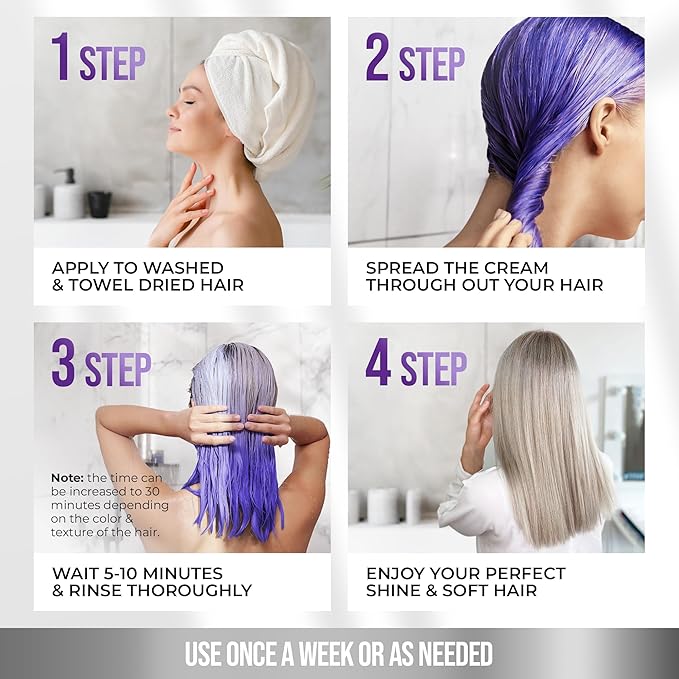 1 STEP

APPLY TO WASHED & TOWEL DRIED HAIR

2 STEP

SPREAD THE CREAM THROUGH OUT YOUR HAIR

3 STEP

Note: the time can be increased to 30 minutes depending on the color & texture of the hair.

WAIT 5-10 MINUTES & RINSE THOROUGHLY

4 STEP

ENJOY YOUR PERFECT SHINE & SOFT HAIR

USE ONCE A WEEK OR AS NEEDED