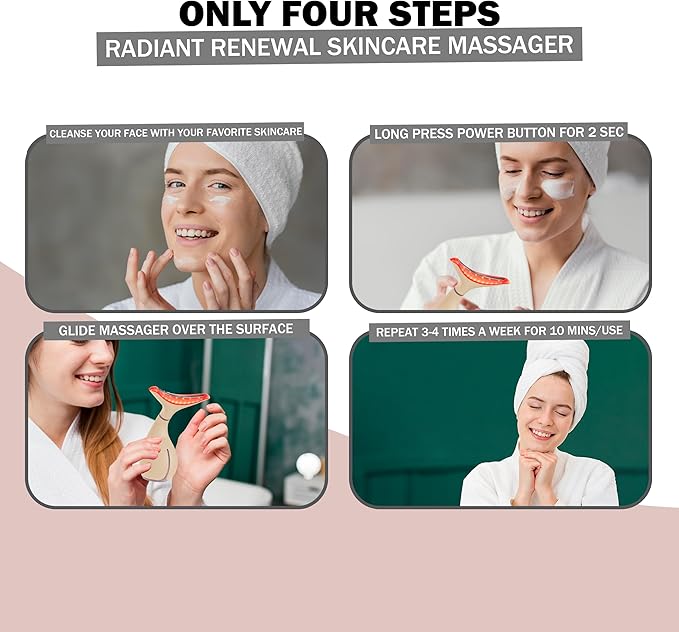 ONLY FOUR STEPS
RADIANT RENEWAL SKINCARE MASSAGER

CLEANSE YOUR FACE WITH YOUR FAVORITE SKINCARE

LONG PRESS POWER BUTTON FOR 2 SEC

GLIDE MASSAGER OVER THE SURFACE

REPEAT 3-4 TIMES A WEEK FOR 10 MINS/USE