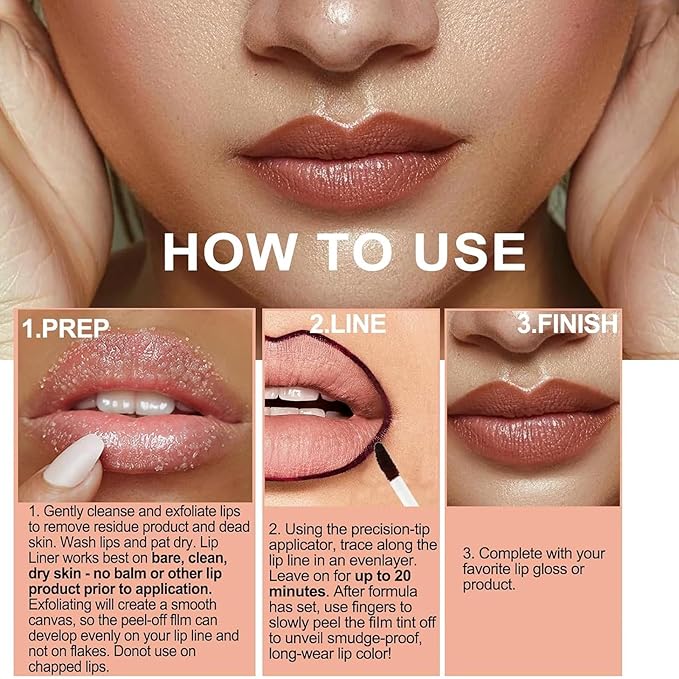 HOW TO USE

1.PREP

1. Gently cleanse and exfoliate lips to remove residue product and dead skin. Wash lips and pat dry. Lip Liner works best on bare, clean, dry skin - no balm or other lip product prior to application. Exfoliating will create a smooth canvas, so the peel-off film can develop evenly on your lip line and not on flakes. Donot use on chapped lips.

2.LINE

2. Using the precision-tip applicator, trace along the lip line in an evenlayer. Leave on for up to 20 minutes. After formula has set, use fingers to slowly peel the film tint off to unveil smudge-proof, long-wear lip color!

3.FINISH

3. Complete with your favorite lip gloss or product.