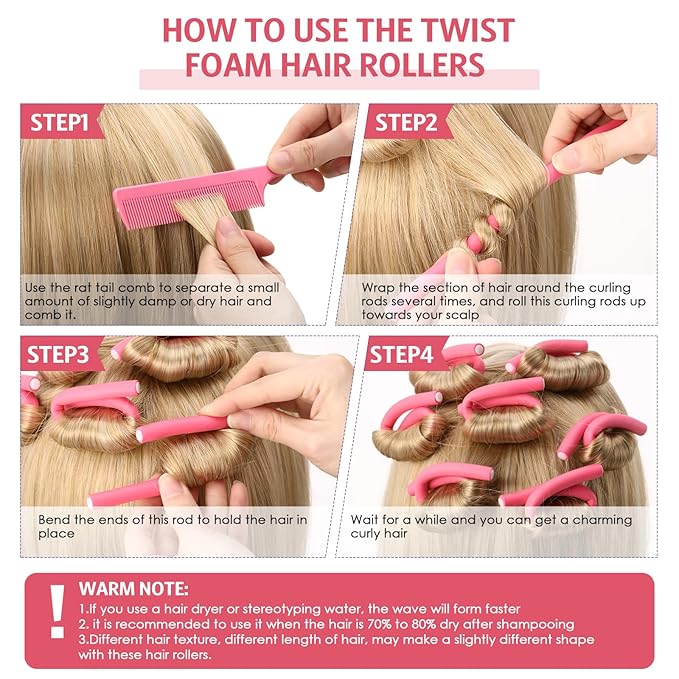 HOW TO USE THE TWIST FOAM HAIR ROLLERS

STEP1

Use the rat tail comb to separate a small amount of slightly damp or dry hair and comb it.

STEP2

Wrap the section of hair around the curling rods several times, and roll this curling rods up towards your scalp

STEP3

Bend the ends of this rod to hold the hair in place

STEP4

Wait for a while and you can get a charming curly hair

!

WARM NOTE:

1.If you use a hair dryer or stereotyping water, the wave will form faster

2. it is recommended to use it when the hair is 70% to 80% dry after shampooing

3.Different hair texture, different length of hair, may make a slightly different shape with these hair rollers.