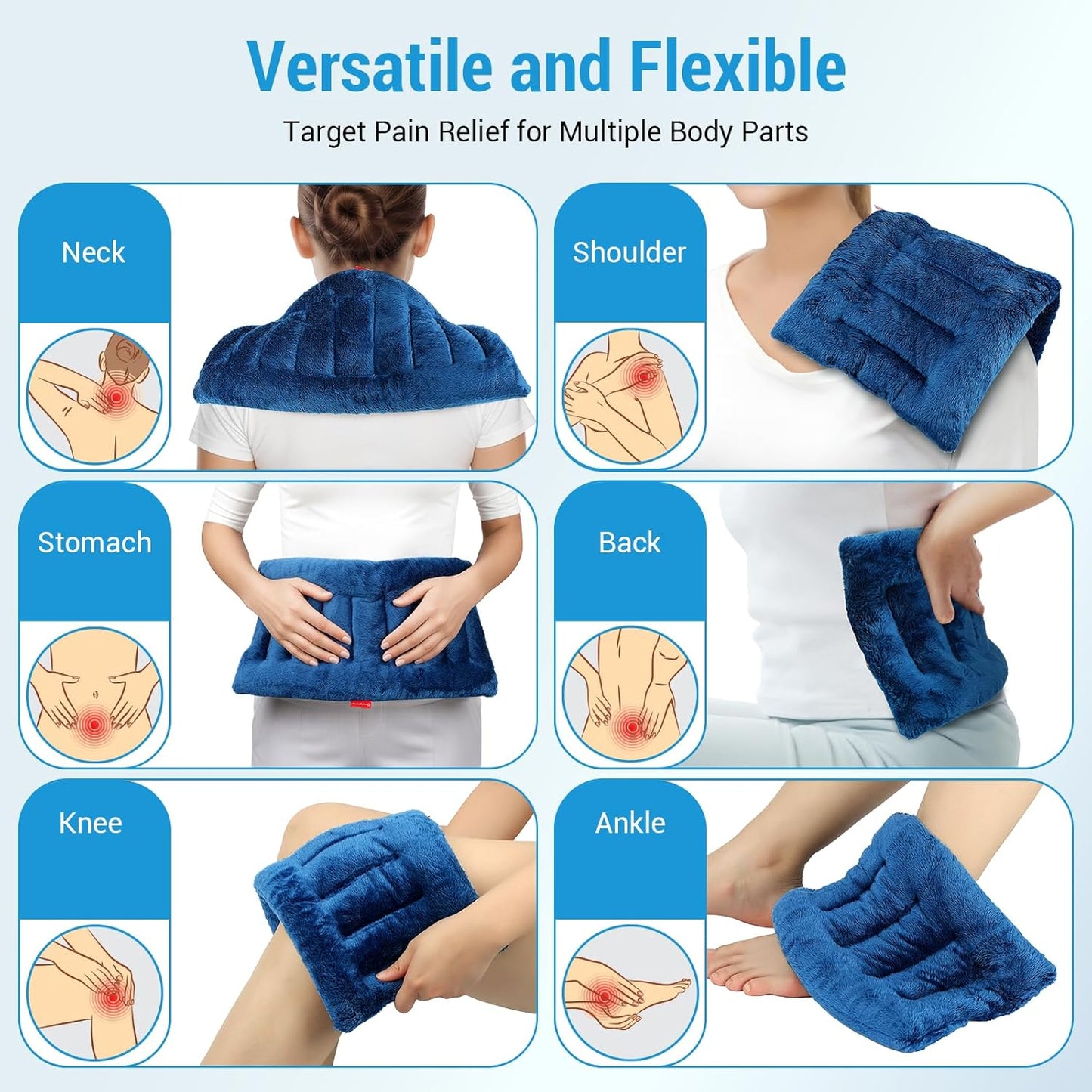 Versatile and Flexible

Target Pain Relief for Multiple Body Parts

Neck

Shoulder

Stomach

Back

Knee

Ankle