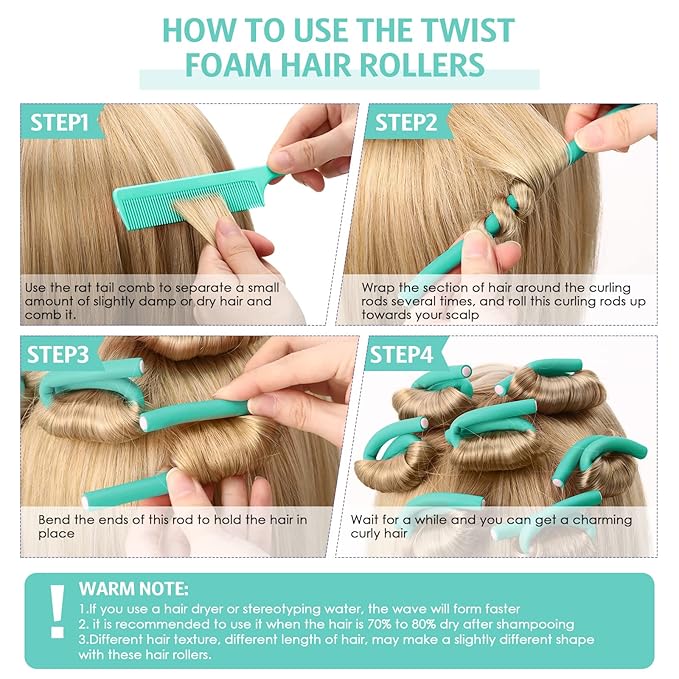 HOW TO USE THE TWIST FOAM HAIR ROLLERS

STEP1

Use the rat tail comb to separate a small amount of slightly damp or dry hair and comb it.

STEP2

Wrap the section of hair around the curling rods several times, and roll this curling rods up towards your scalp

STEP3

Bend the ends of this rod to hold the hair in place

STEP4

Wait for a while and you can get a charming curly hair

!

WARM NOTE:

1.If you use a hair dryer or stereotyping water, the wave will form faster
2. it is recommended to use it when the hair is 70% to 80% dry after shampooing
3.Different hair texture, different length of hair, may make a slightly different shape with these hair rollers.