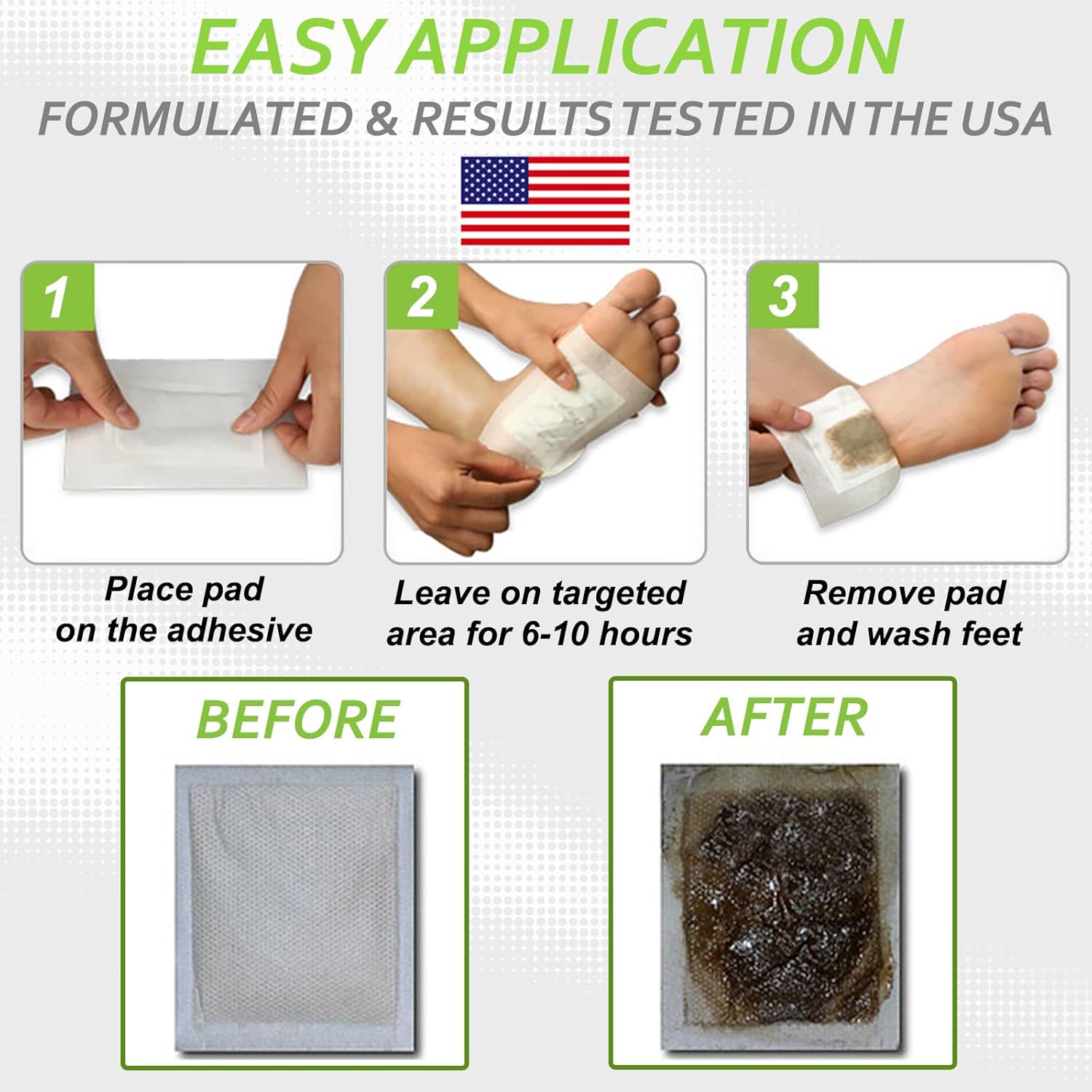 EASY APPLICATION
FORMULATED & RESULTS TESTED IN THE USA

1
Place pad on the adhesive

2
Leave on targeted area for 6-10 hours

3
Remove pad and wash feet

BEFORE

AFTER