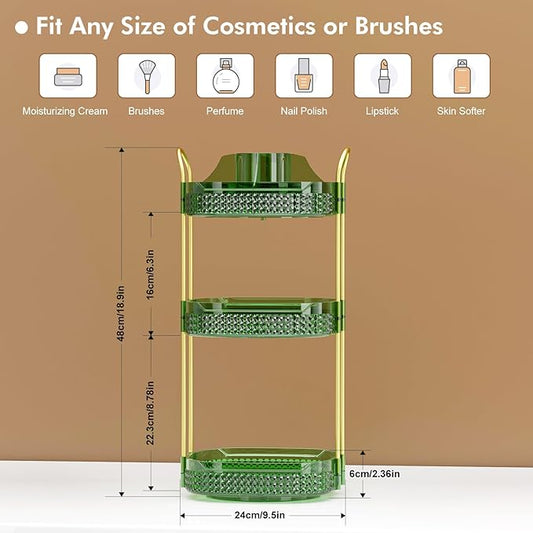 ● Fit Any Size of Cosmetics or Brushes

Moisturizing Cream
Brushes
Perfume
Nail Polish
Lipstick
Skin Softer

48cm/18.9in
16cm/6.3in
22.3cm/8.78in
6cm/2.36in
24cm/9.5in