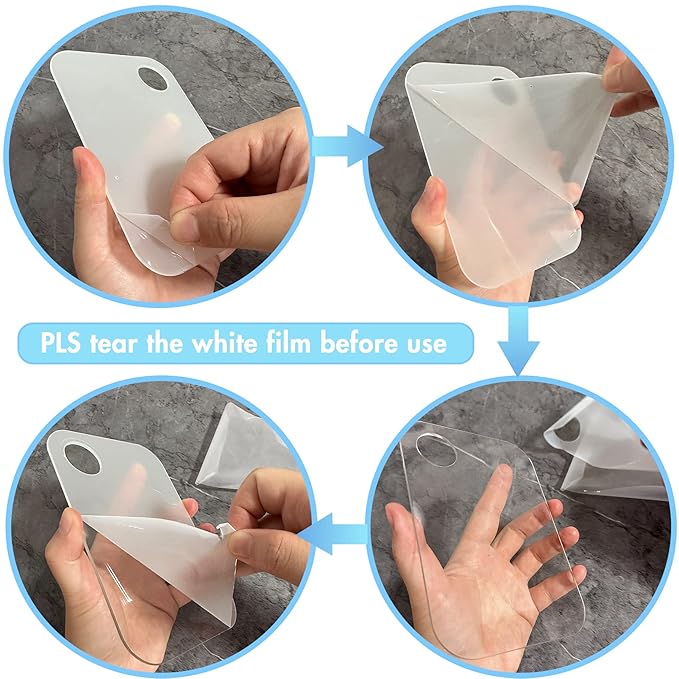 PLS tear the white film before use