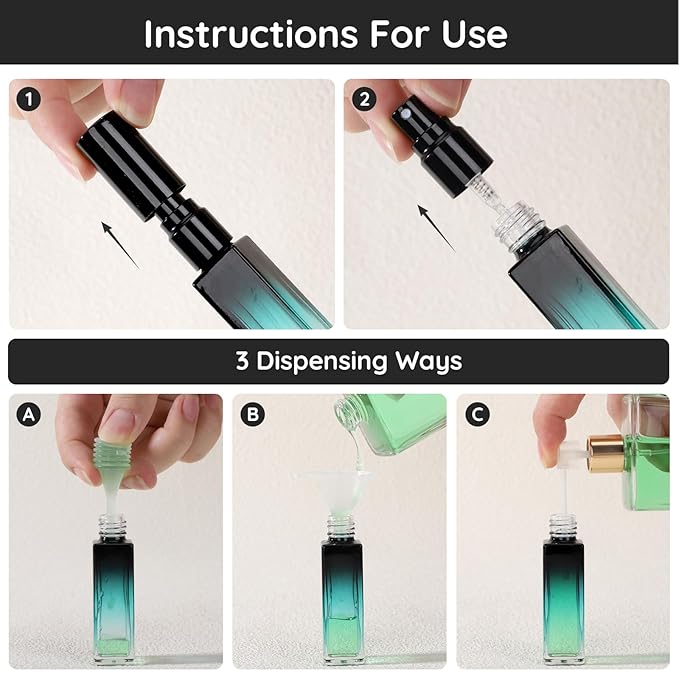 Instructions For Use

1

2

3 Dispensing Ways

A

B

C