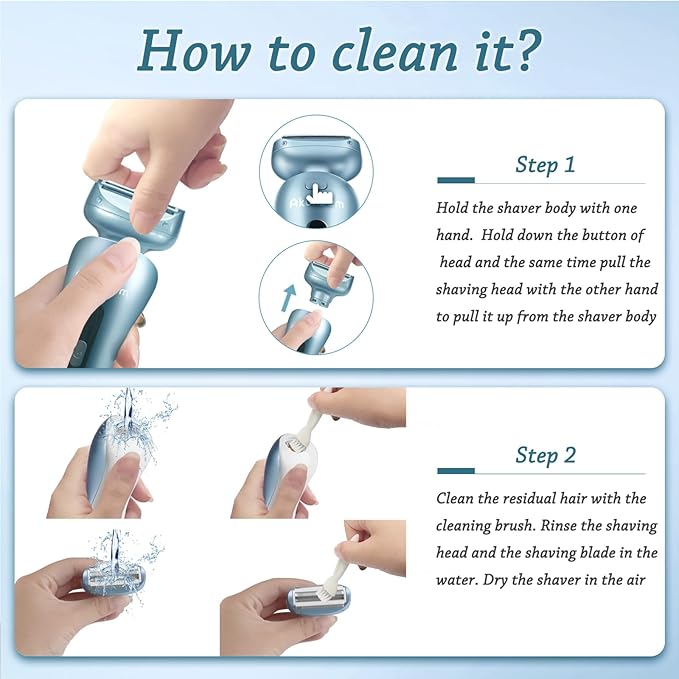 How to clean it?

Step 1

Hold the shaver body with one hand. Hold down the button of head and the same time pull the shaving head with the other hand to pull it up from the shaver body

Step 2

Clean the residual hair with the cleaning brush. Rinse the shaving head and the shaving blade in the water. Dry the shaver in the air