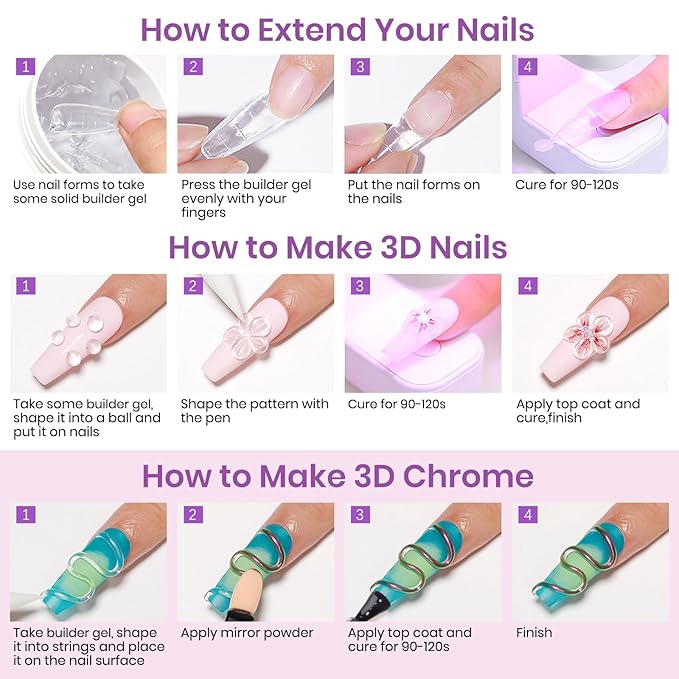 How to Extend Your Nails

1
Use nail forms to take some solid builder gel

2
Press the builder gel evenly with your fingers

3
Put the nail forms on the nails

4
Cure for 90-120s

How to Make 3D Nails

1
Take some builder gel, shape it into a ball and put it on nails

2
Shape the pattern with the pen

3
Cure for 90-120s

4
Apply top coat and cure,finish

How to Make 3D Chrome

1
Take builder gel, shape it into strings and place it on the nail surface

2
Apply mirror powder

3
Apply top coat and cure for 90-120s

4
Finish