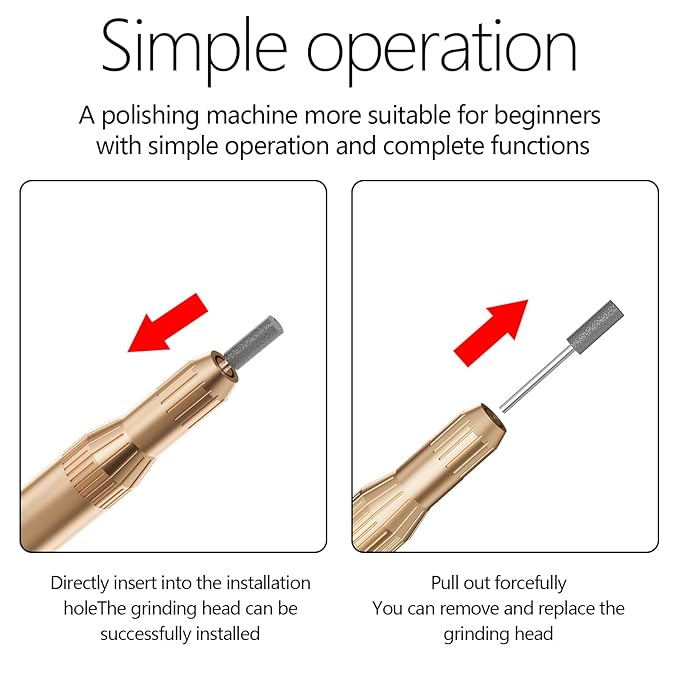 Simple operation

A polishing machine more suitable for beginners with simple operation and complete functions

Directly insert into the installation holeThe grinding head can be successfully installed

Pull out forcefully
You can remove and replace the grinding head