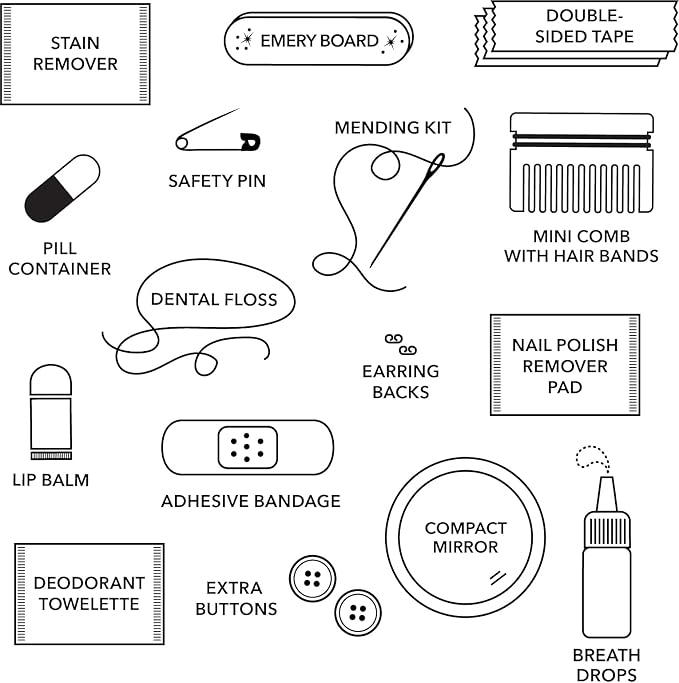 STAIN REMOVER

EMERY BOARD

DOUBLE-SIDED TAPE

SAFETY PIN

MENDING KIT

PILL CONTAINER

MINI COMB WITH HAIR BANDS

DENTAL FLOSS

EARRING BACKS

NAIL POLISH REMOVER PAD

LIP BALM

ADHESIVE BANDAGE

COMPACT MIRROR

DEODORANT TOWELETTE

EXTRA BUTTONS

BREATH DROPS