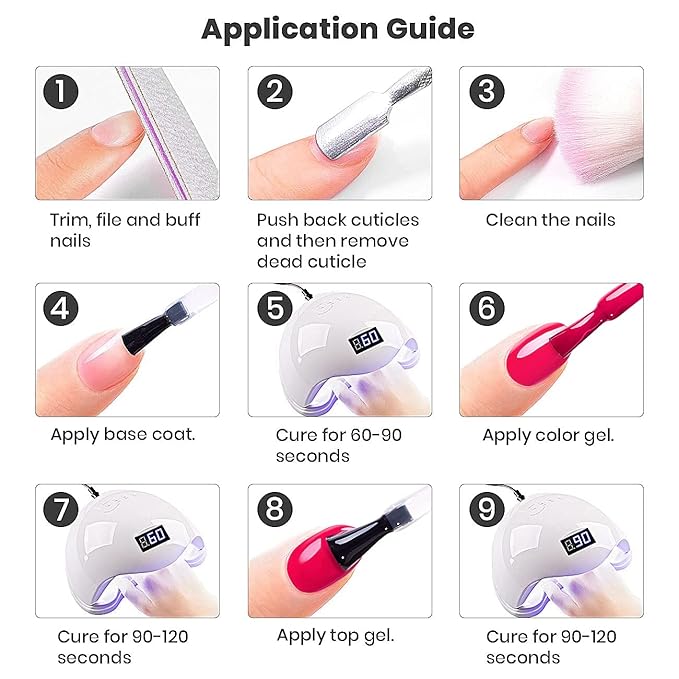 Application Guide

1

Trim, file and buff nails

2

Push back cuticles and then remove dead cuticle

3

Clean the nails

4

Apply base coat.

5

60

Cure for 60-90 seconds

6

Apply color gel.

7

60

Cure for 90-120 seconds

8

Apply top gel.

9

90

Cure for 90-120 seconds