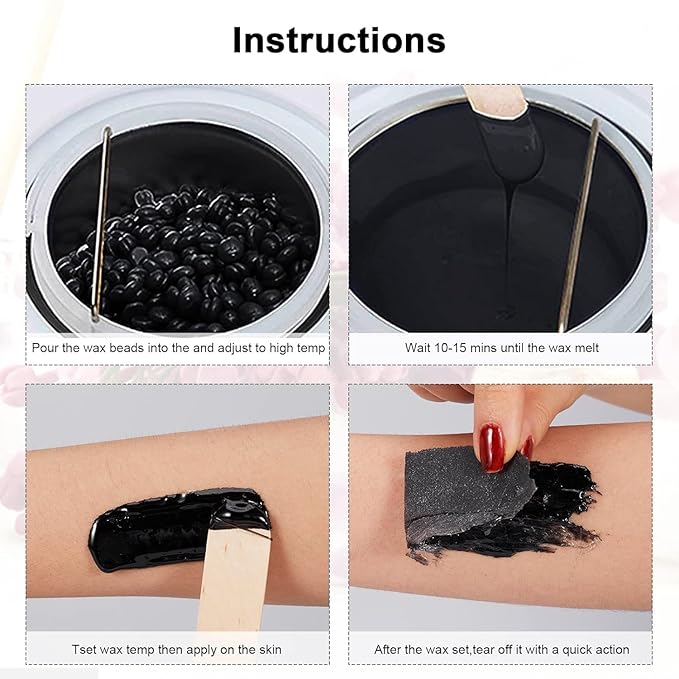 Instructions

Pour the wax beads into the and adjust to high temp

Wait 10-15 mins until the wax melt

Tset wax temp then apply on the skin

After the wax set,tear off it with a quick action