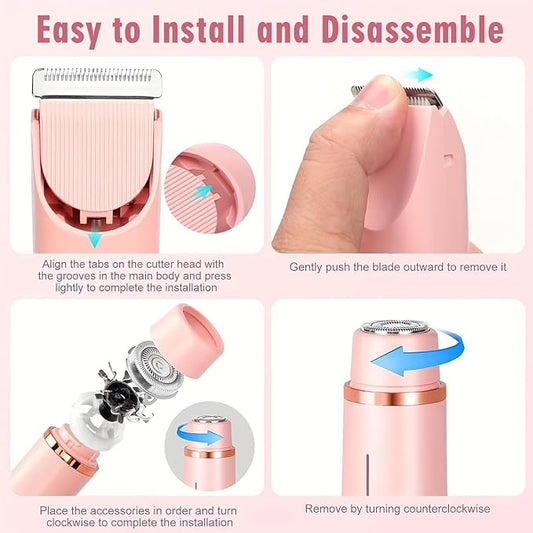 Easy to Install and Disassemble

Align the tabs on the cutter head with the grooves in the main body and press lightly to complete the installation

Gently push the blade outward to remove it

Place the accessories in order and turn clockwise to complete the installation

Remove by turning counterclockwise