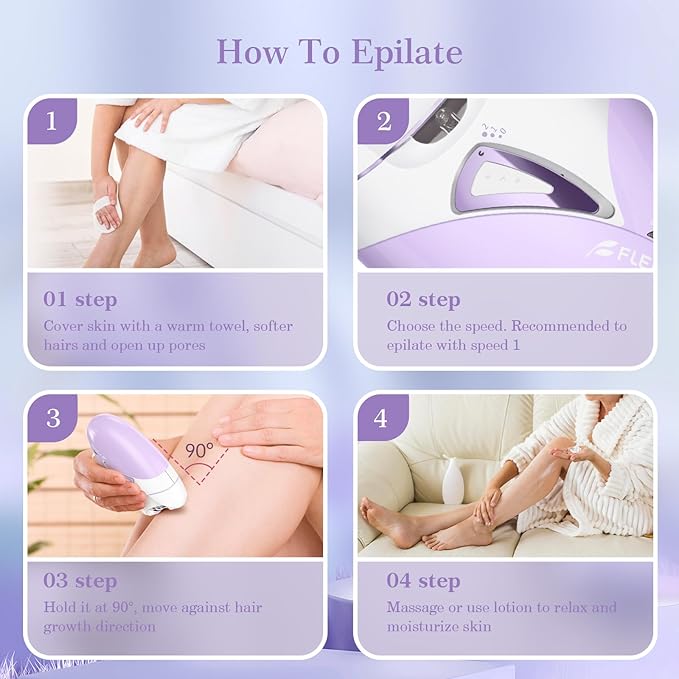 How To Epilate

1

01 step

Cover skin with a warm towel, softer hairs and open up pores

2

2
1
0

FLE

02 step

Choose the speed. Recommended to epilate with speed 1

3

90°

03 step

Hold it at 90°, move against hair growth direction

4

04 step

Massage or use lotion to relax and moisturize skin