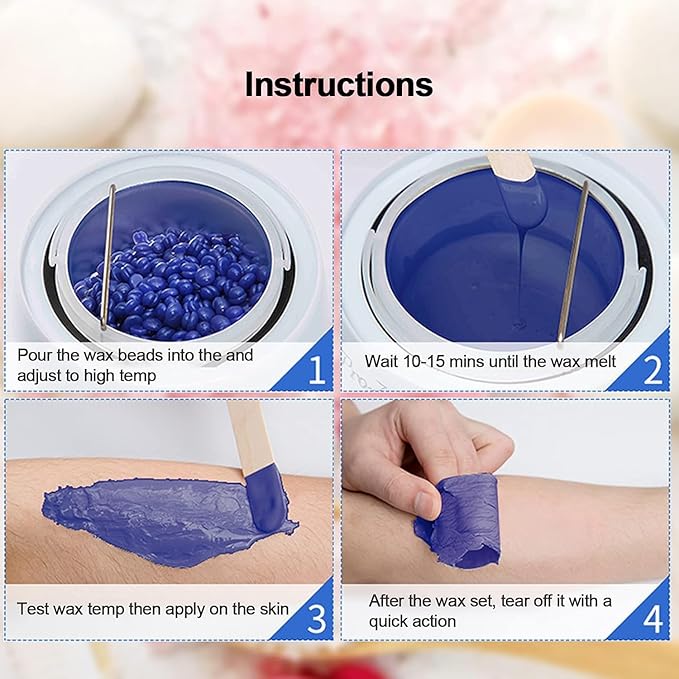 Instructions

Pour the wax beads into the and adjust to high temp

1

Wait 10-15 mins until the wax melt

2

Test wax temp then apply on the skin

3

After the wax set, tear off it with a quick action

4