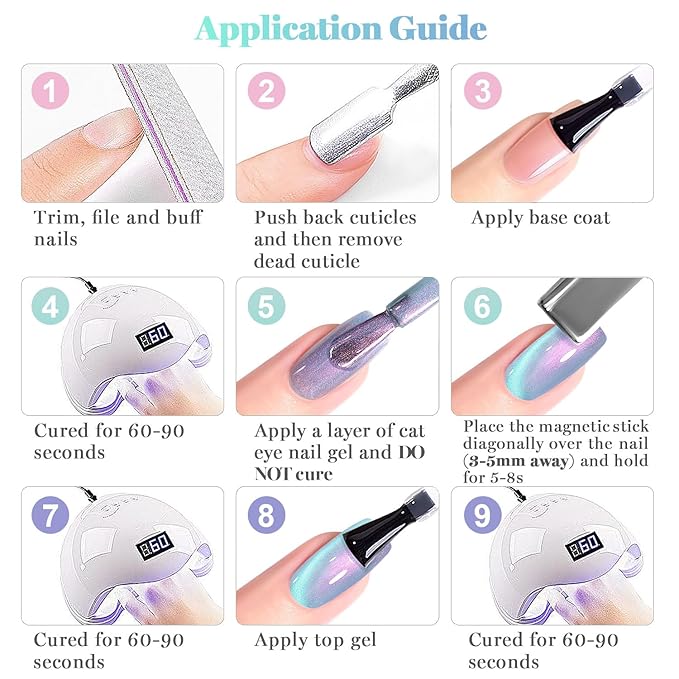 Application Guide

1

Trim, file and buff nails

2

Push back cuticles and then remove dead cuticle

3

Apply base coat

4

60

Cured for 60-90 seconds

5

Apply a layer of cat eye nail gel and DO NOT cure

6

Place the magnetic stick diagonally over the nail (3-5mm away) and hold for 5-8s

7

60

Cured for 60-90 seconds

8

Apply top gel

9

60

Cured for 60-90 seconds