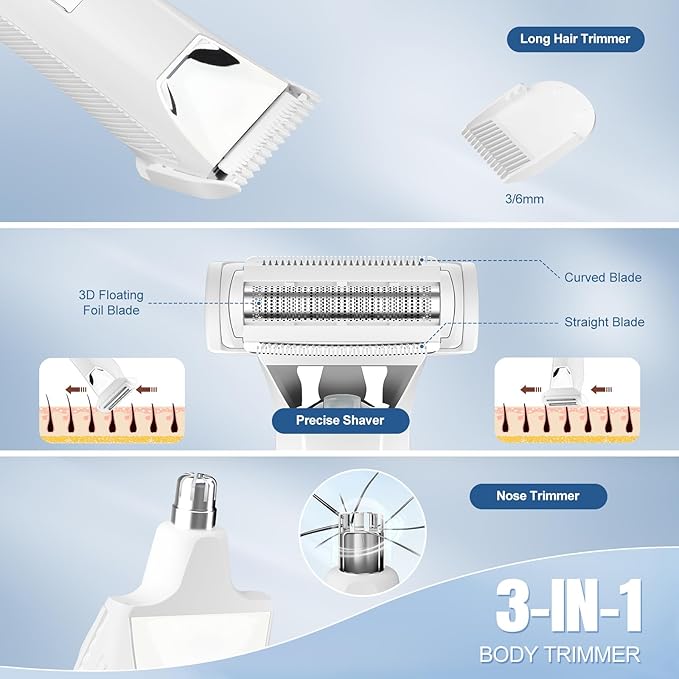 Long Hair Trimmer

3/6mm

3D Floating Foil Blade

Curved Blade

Straight Blade

Precise Shaver

Nose Trimmer

3-IN-1
BODY TRIMMER