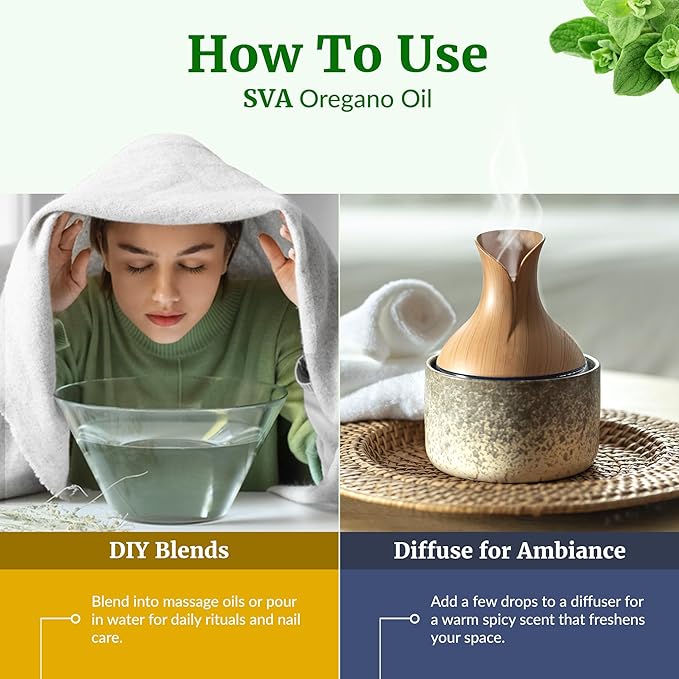 How To Use
SVA Oregano Oil

DIY Blends

Blend into massage oils or pour in water for daily rituals and nail care.

Diffuse for Ambiance

Add a few drops to a diffuser for a warm spicy scent that freshens your space.