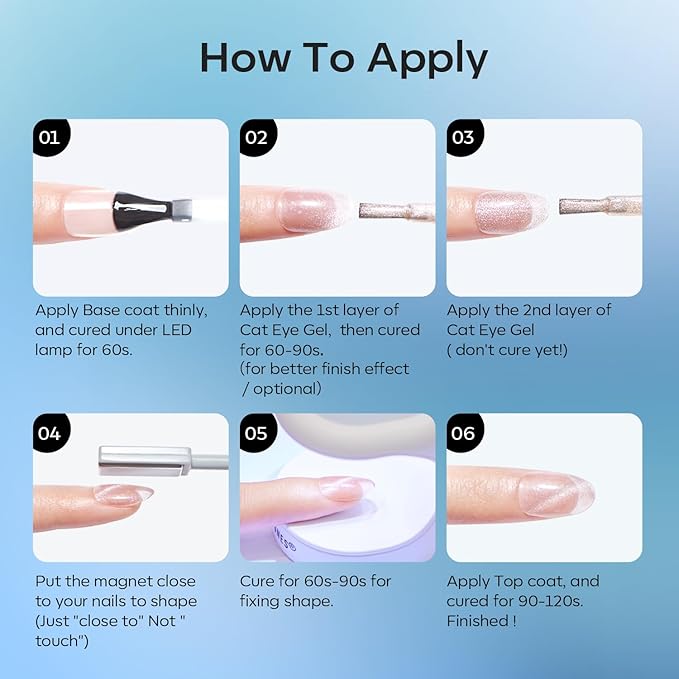 How To Apply

01

Apply Base coat thinly, and cured under LED lamp for 60s.

02

Apply the 1st layer of Cat Eye Gel,  then cured for 60-90s.
(for better finish effect / optional)

03

Apply the 2nd layer of Cat Eye Gel
( don't cure yet!)

04

Put the magnet close to your nails to shape (Just "close to" Not " touch")

05

Cure for 60s-90s for fixing shape.

06

Apply Top coat, and cured for 90-120s.
Finished !