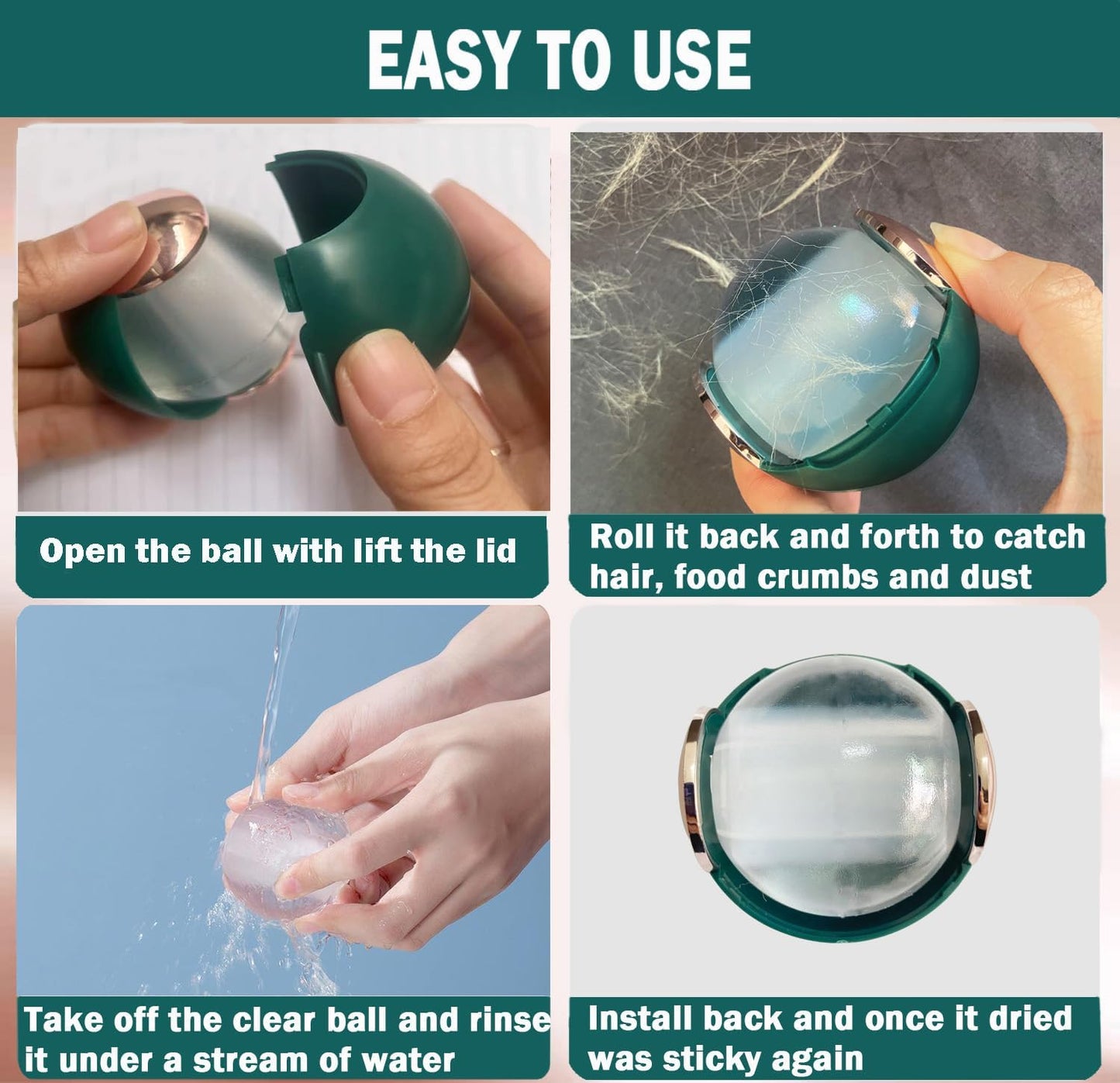 EASY TO USE

Open the ball with lift the lid

Roll it back and forth to catch hair, food crumbs and dust

Take off the clear ball and rinse it under a stream of water

Install back and once it dried was sticky again