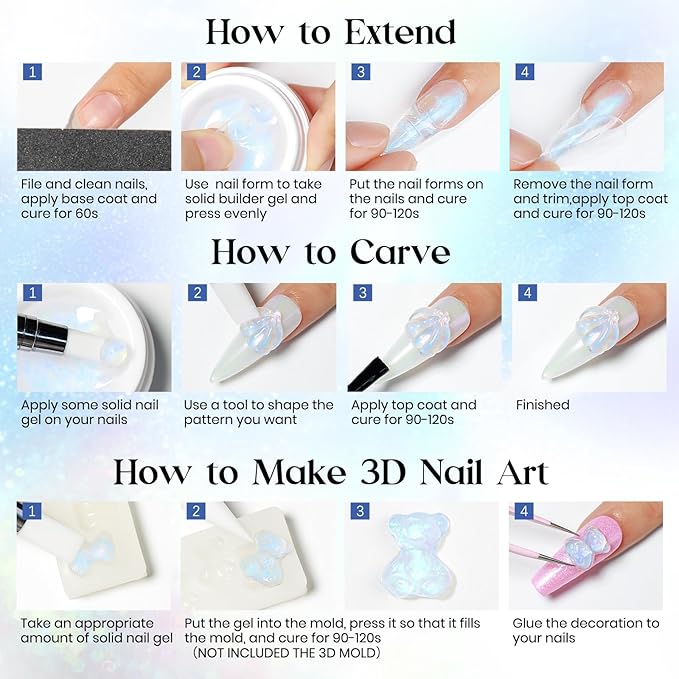 How to Extend

1
File and clean nails, apply base coat and cure for 60s

2
Use  nail form to take solid builder gel and press evenly

3
Put the nail forms on the nails and cure for 90-120s

4
Remove the nail form and trim,apply top coat and cure for 90-120s

How to Carve

1
Apply some solid nail gel on your nails

2
Use a tool to shape the pattern you want

3
Apply top coat and cure for 90-120s

4
Finished

How to Make 3D Nail Art

1
Take an appropriate amount of solid nail gel

2
3
Put the gel into the mold, press it so that it fills the mold, and cure for 90-120s
(NOT INCLUDED THE 3D MOLD)

4
Glue the decoration to your nails