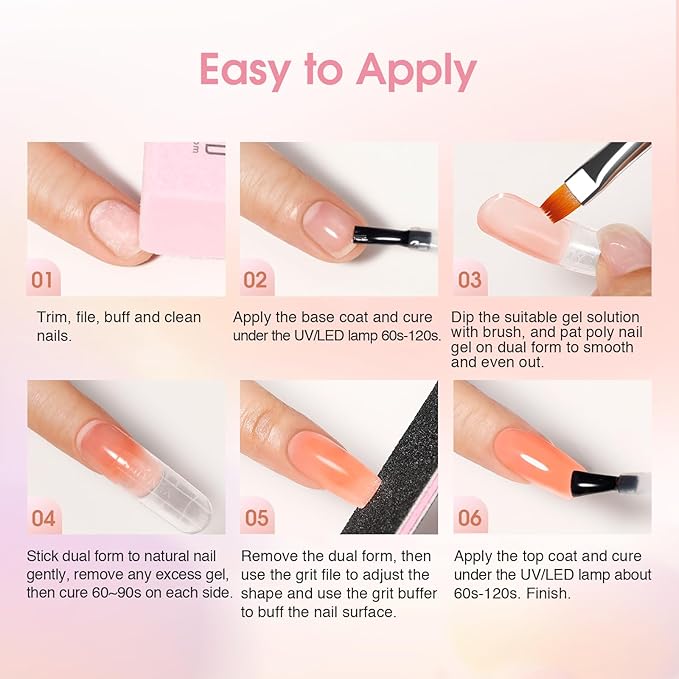 Easy to Apply

01
Trim, file, buff and clean nails.

02
Apply the base coat and cure under the UV/LED lamp 60s-120s.

03
Dip the suitable gel solution with brush, and pat poly nail gel on dual form to smooth and even out.

04
Stick dual form to natural nail gently, remove any excess gel, then cure 60~90s on each side.

05
Remove the dual form, then use the grit file to adjust the shape and use the grit buffer to buff the nail surface.

06
Apply the top coat and cure under the UV/LED lamp about 60s-120s. Finish.