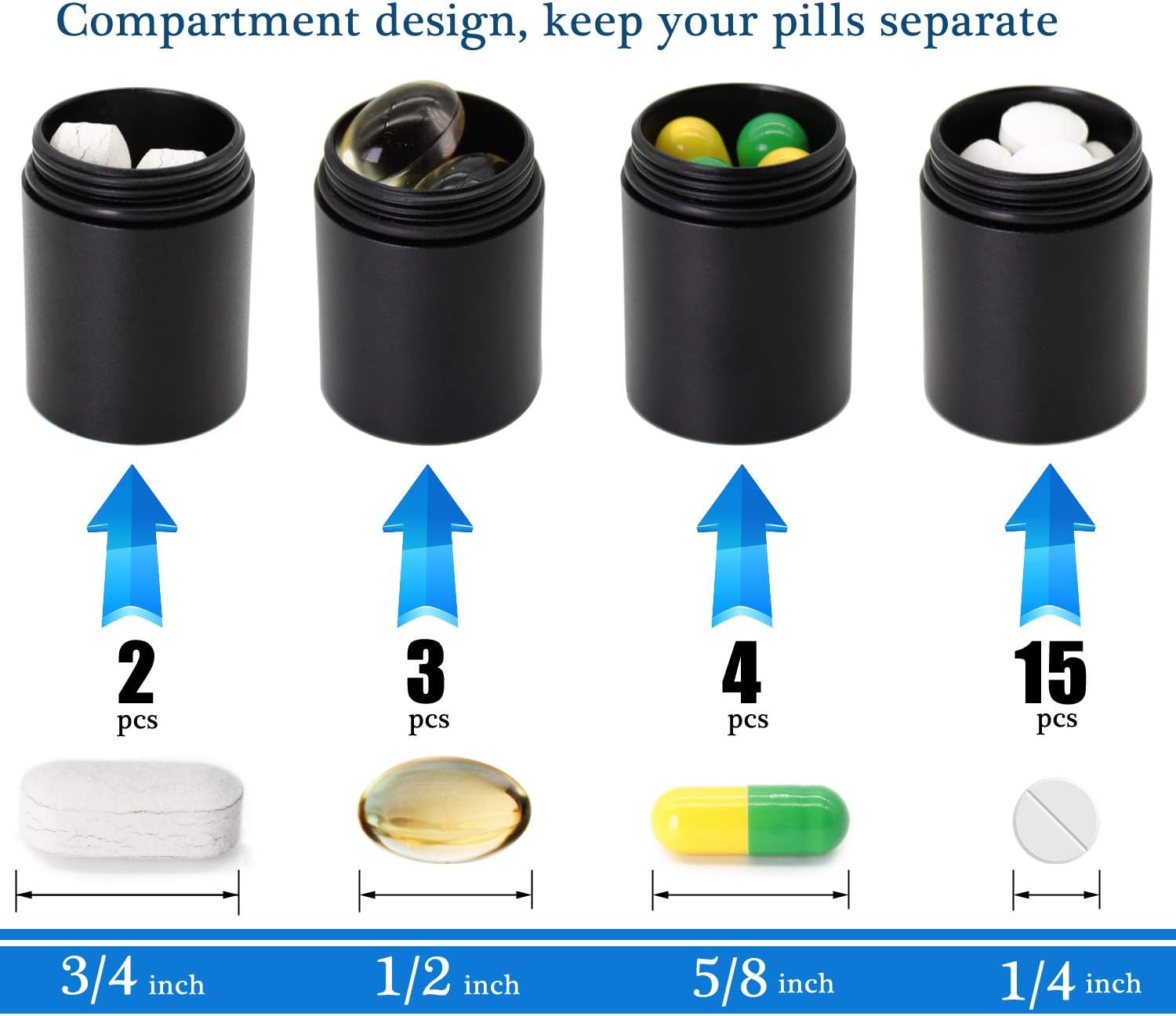 Compartment design, keep your pills separate

2 pcs

3 pcs

4 pcs

15 pcs

3/4 inch

1/2 inch

5/8 inch

1/4 inch