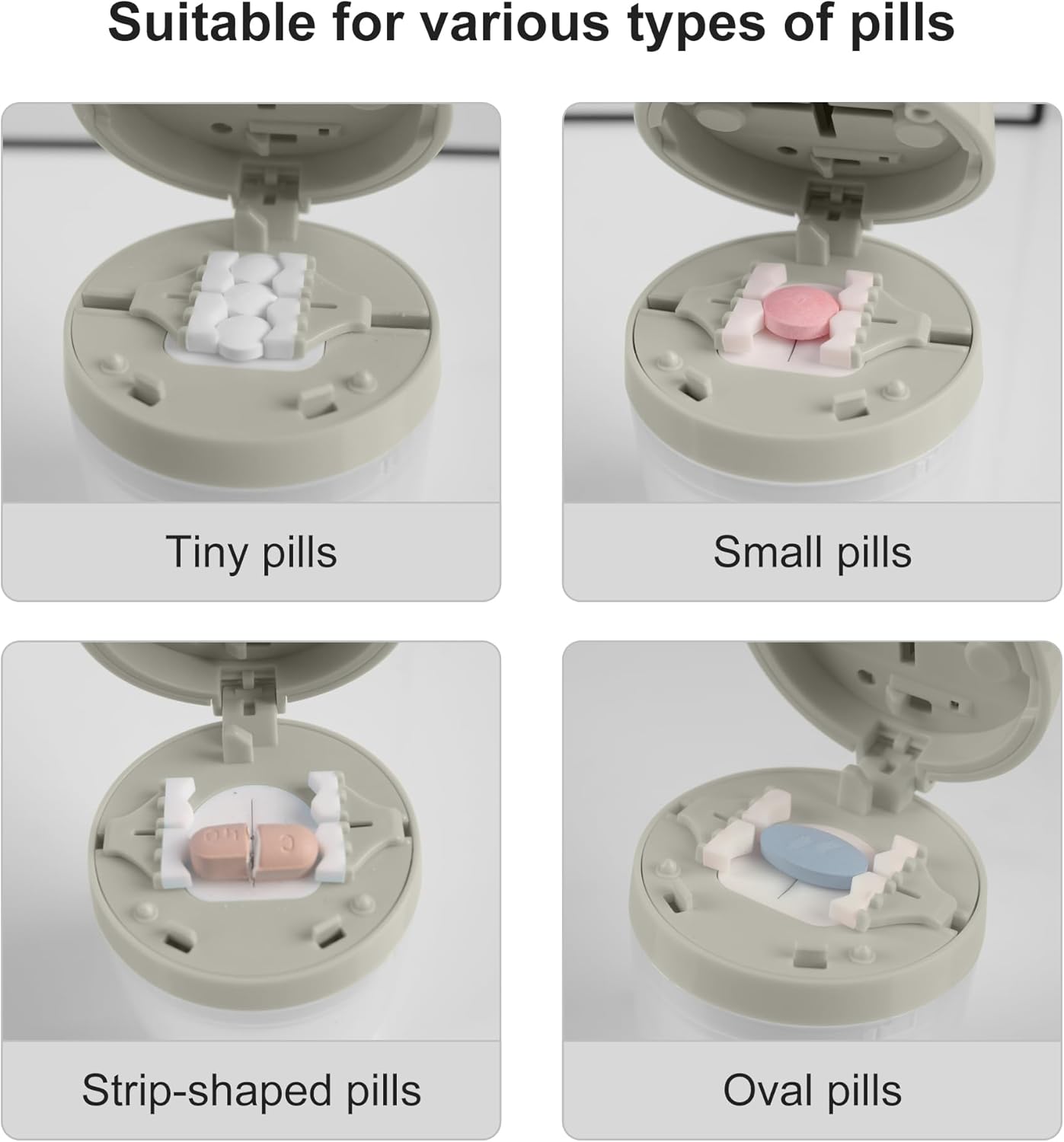 Suitable for various types of pills

Tiny pills

Small pills

Strip-shaped pills

Oval pills