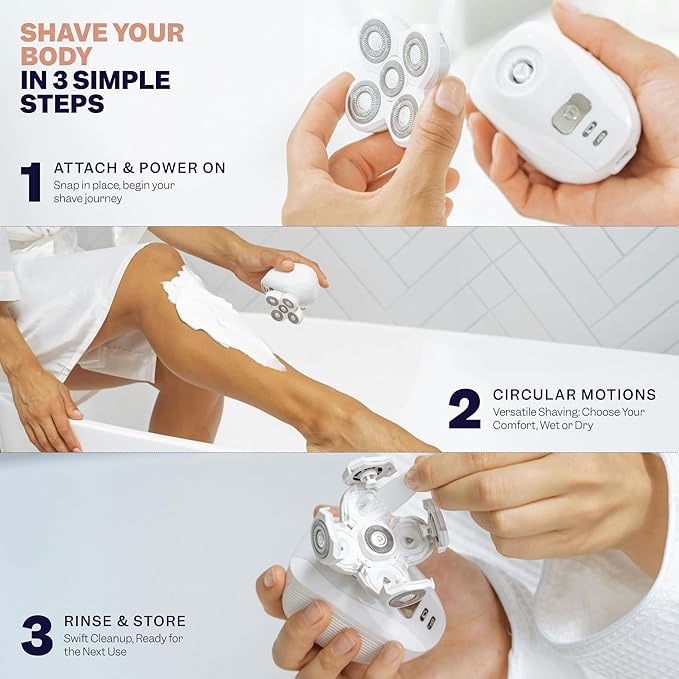 SHAVE YOUR BODY
IN 3 SIMPLE STEPS

1 ATTACH & POWER ON
Snap in place, begin your shave journey

2 CIRCULAR MOTIONS
Versatile Shaving: Choose Your Comfort, Wet or Dry

3 RINSE & STORE
Swift Cleanup, Ready for the Next Use