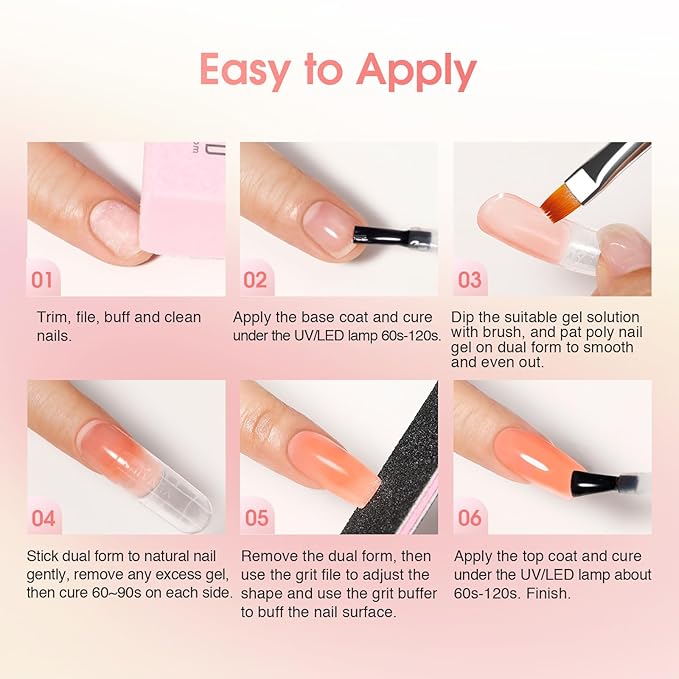 Easy to Apply

01

Trim, file, buff and clean nails.

02

Apply the base coat and cure under the UV/LED lamp 60s-120s.

03

Dip the suitable gel solution with brush, and pat poly nail gel on dual form to smooth and even out.

04

Stick dual form to natural nail gently, remove any excess gel, then cure 60~90s on each side.

05

Remove the dual form, then use the grit file to adjust the shape and use the grit buffer to buff the nail surface.

06

Apply the top coat and cure under the UV/LED lamp about 60s-120s. Finish.