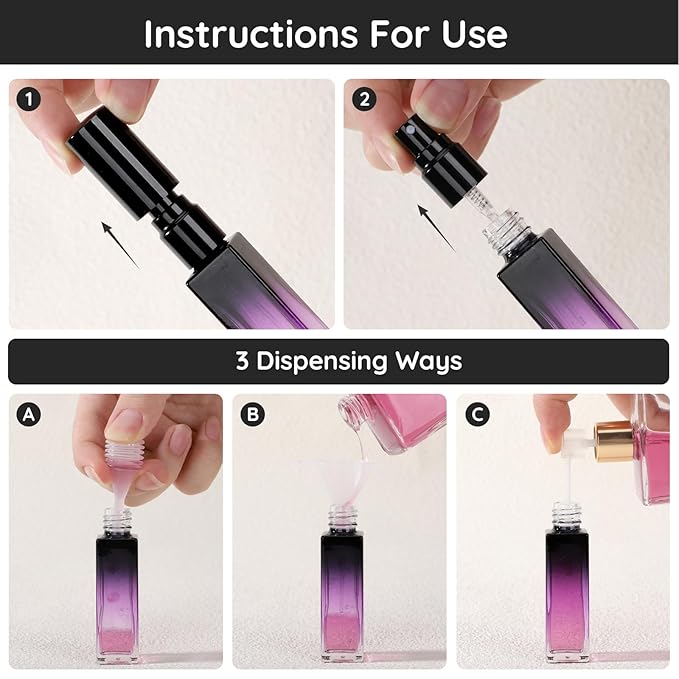 Instructions For Use

1

2

3 Dispensing Ways

A

B

C