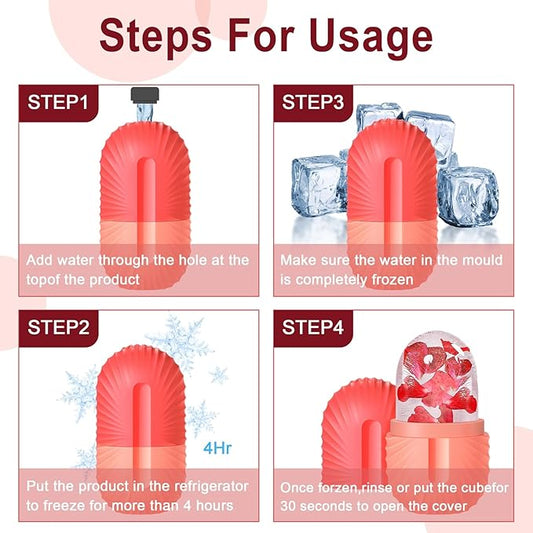 Steps For Usage

STEP1

Add water through the hole at the topof the product

STEP3

Make sure the water in the mould is completely frozen

STEP2

4Hr

Put the product in the refrigerator to freeze for more than 4 hours

STEP4

Once forzen,rinse or put the cubefor 30 seconds to open the cover