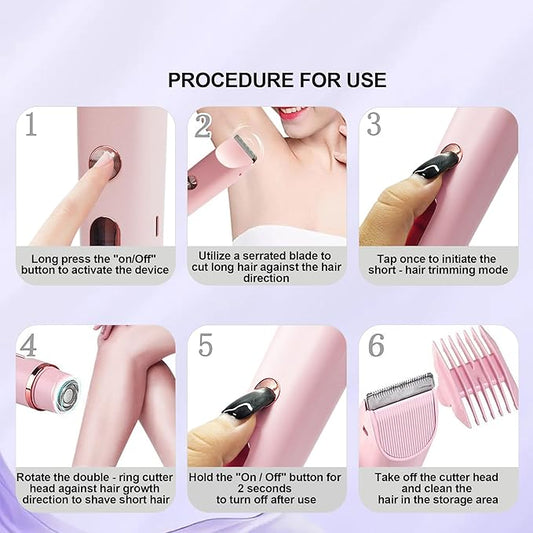 PROCEDURE FOR USE

1
Long press the "on/Off" button to activate the device

2
Utilize a serrated blade to cut long hair against the hair direction

3
Tap once to initiate the short - hair trimming mode

4
Rotate the double - ring cutter head against hair growth direction to shave short hair

5
Hold the "On / Off" button for 2 seconds to turn off after use

6
Take off the cutter head and clean the hair in the storage area