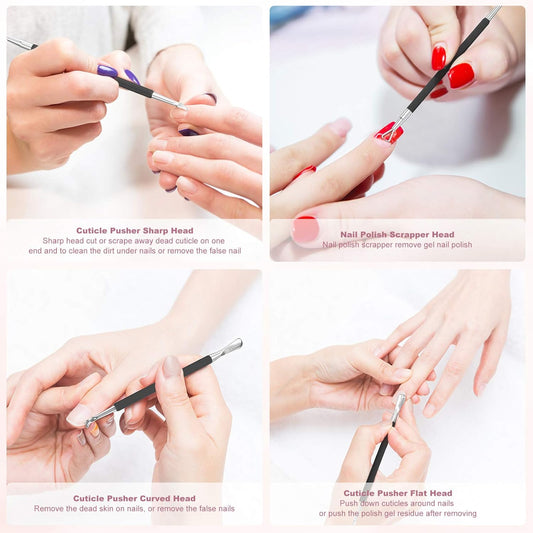 Cuticle Pusher Sharp Head
Sharp head cut or scrape away dead cuticle on one end and to clean the dirt under nails or remove the false nail

Nail Polish Scrapper Head
Nail polish scrapper remove gel nail polish

Cuticle Pusher Curved Head
Remove the dead skin on nails, or remove the false nails

Cuticle Pusher Flat Head
Push down cuticles around nails or push the polish gel residue after removing