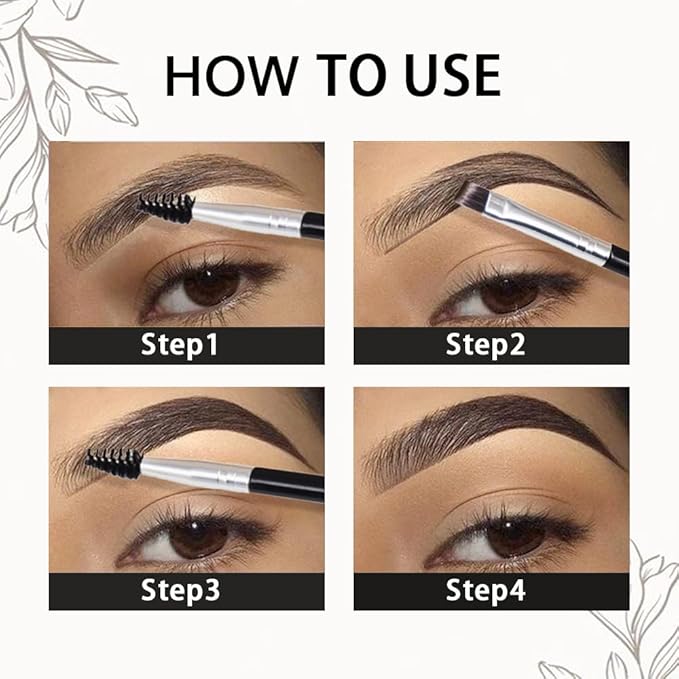 HOW TO USE

Step1

Step2

Step3

Step4