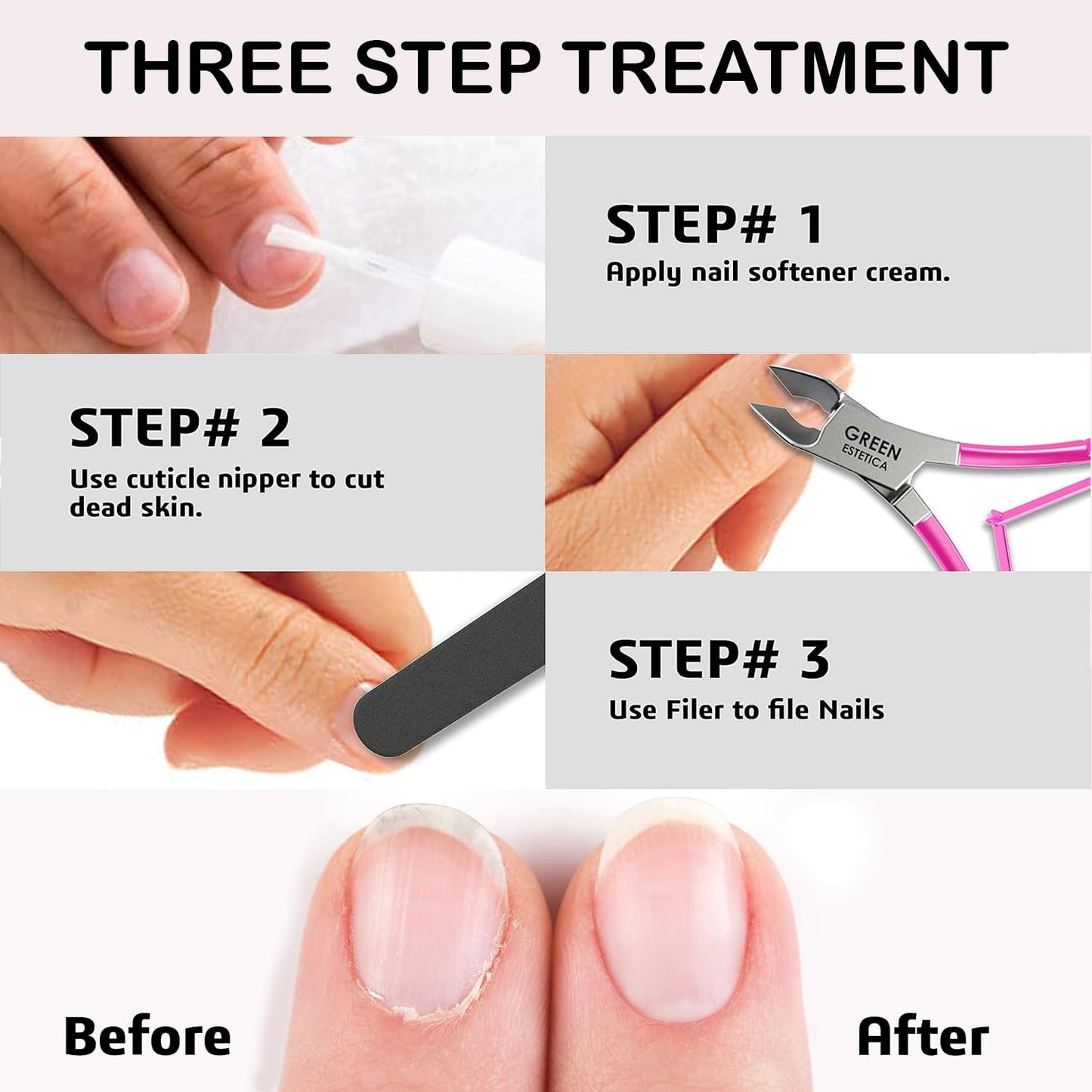 THREE STEP TREATMENT

STEP# 1
Apply nail softener cream.

STEP# 2
Use cuticle nipper to cut dead skin.

GREEN
ESTETICA

STEP# 3
Use Filer to file Nails

Before

After