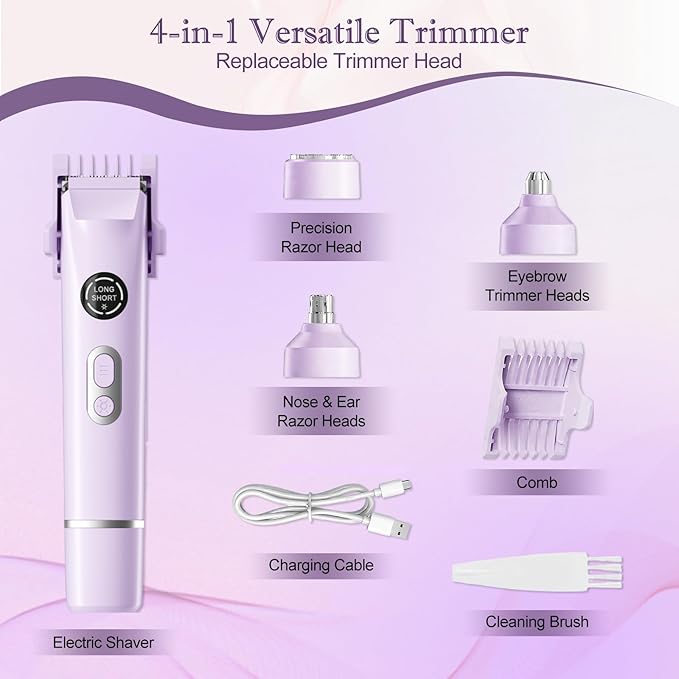 4-in-1 Versatile Trimmer
Replaceable Trimmer Head

LONG
SHORT

Precision Razor Head

Eyebrow Trimmer Heads

Nose & Ear Razor Heads

Comb

Charging Cable

Cleaning Brush

Electric Shaver