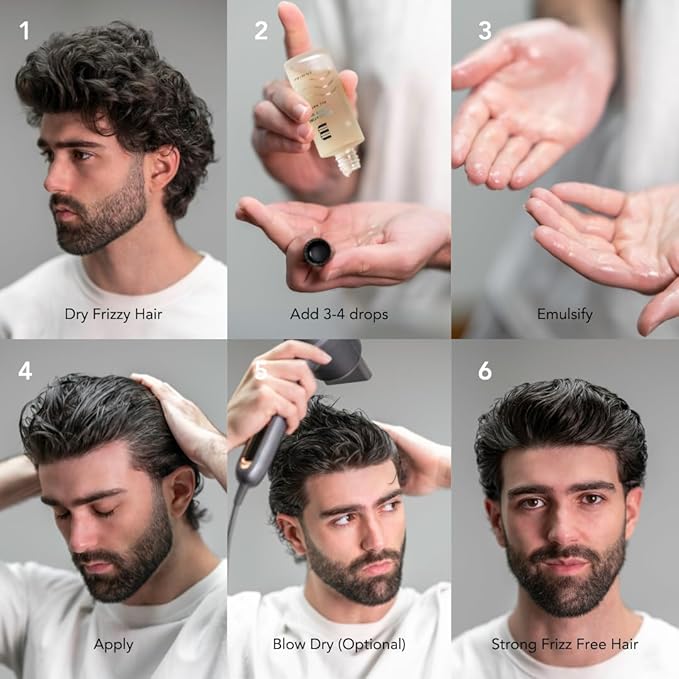 1
Dry Frizzy Hair

2
Add 3-4 drops

3
Emulsify

4
Apply

5
Blow Dry (Optional)

6
Strong Frizz Free Hair