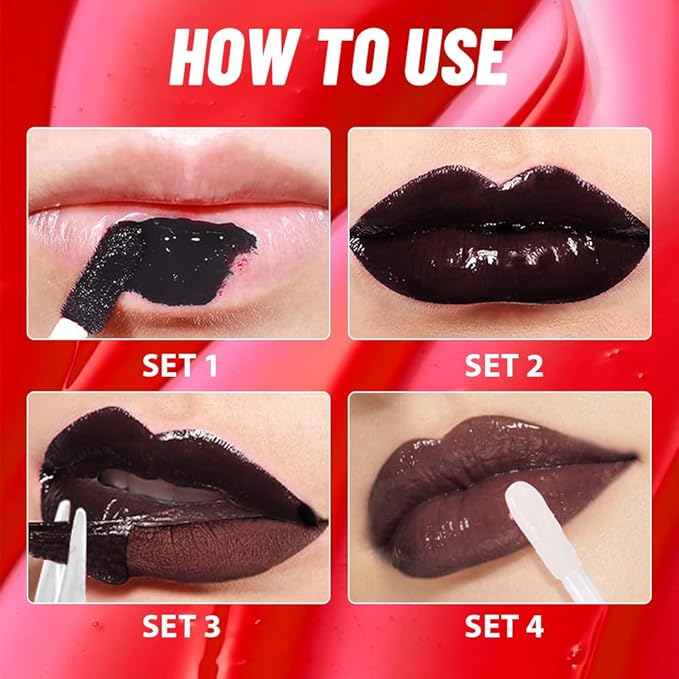 HOW TO USE

SET 1

SET 2

SET 3

SET 4