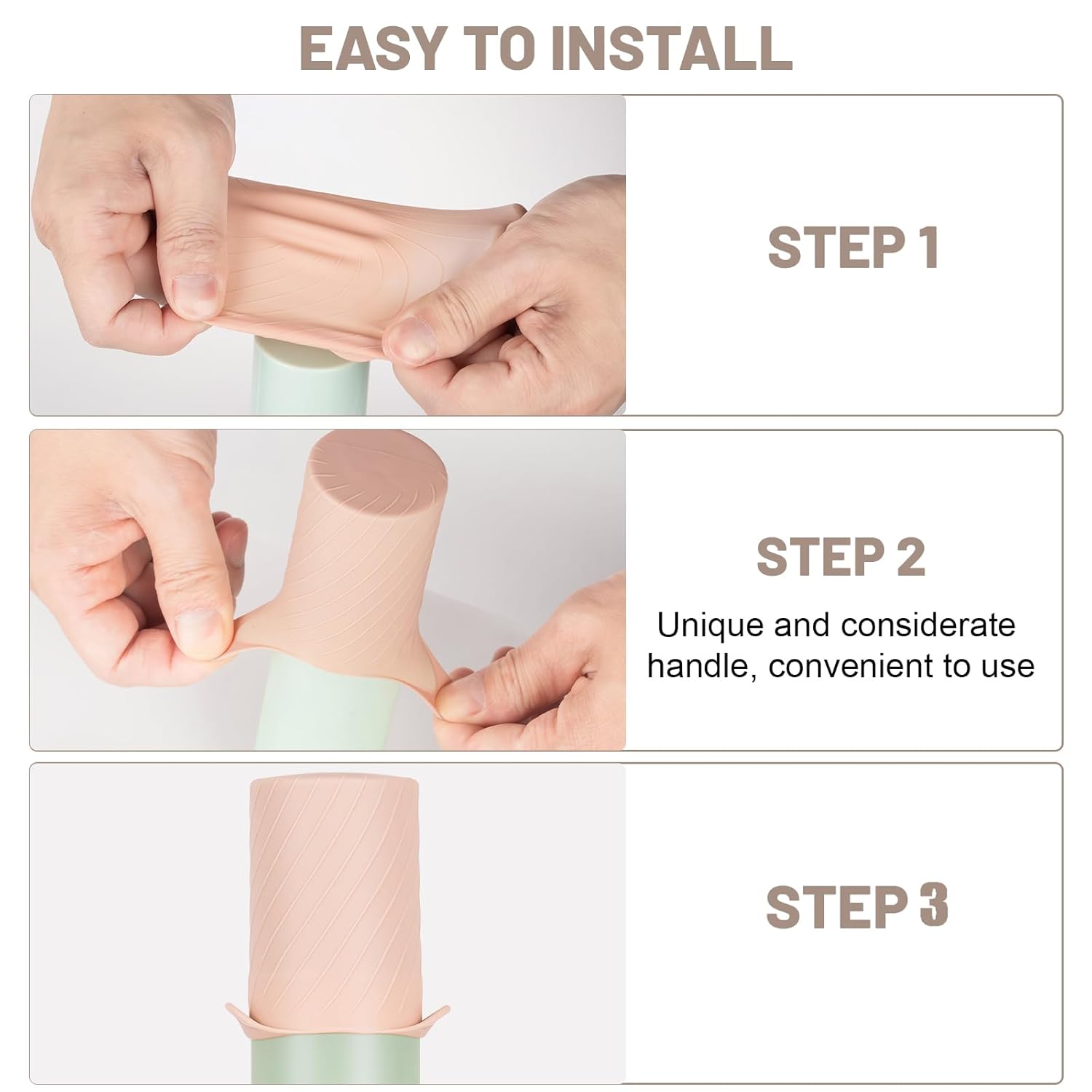 EASY TO INSTALL

STEP 1

STEP 2

Unique and considerate handle, convenient to use

STEP 3