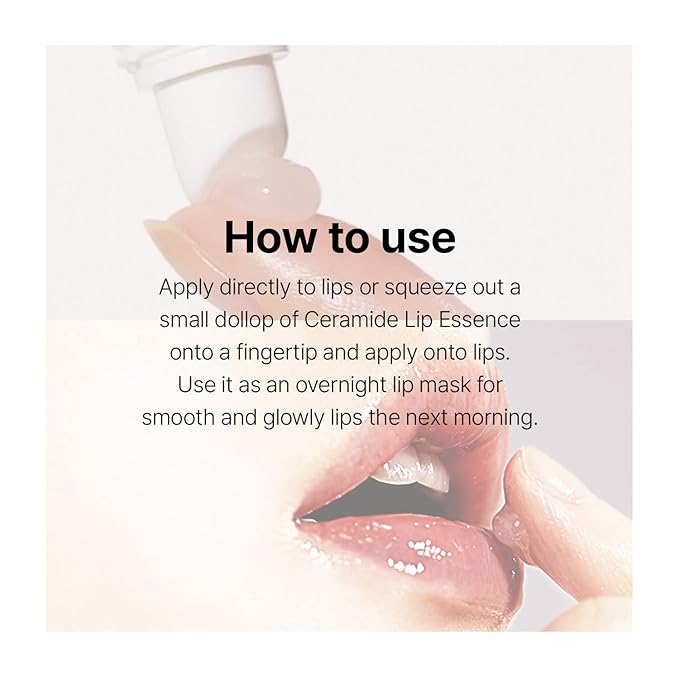 How to use

Apply directly to lips or squeeze out a small dollop of Ceramide Lip Essence onto a fingertip and apply onto lips. Use it as an overnight lip mask for smooth and glowly lips the next morning.