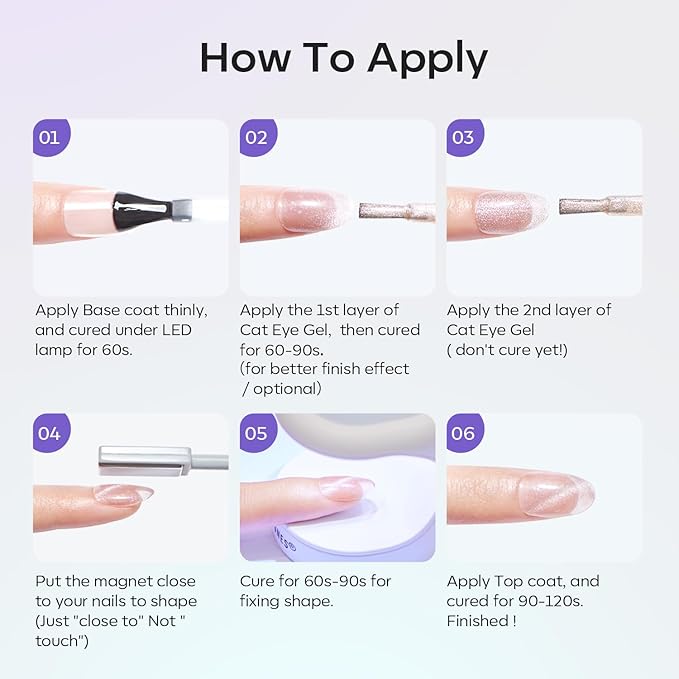 How To Apply

01

Apply Base coat thinly, and cured under LED lamp for 60s.

02

Apply the 1st layer of Cat Eye Gel, then cured for 60-90s. (for better finish effect / optional)

03

Apply the 2nd layer of Cat Eye Gel ( don't cure yet!)

04

Put the magnet close to your nails to shape (Just "close to" Not " touch")

05

Cure for 60s-90s for fixing shape.

06

Apply Top coat, and cured for 90-120s. Finished !