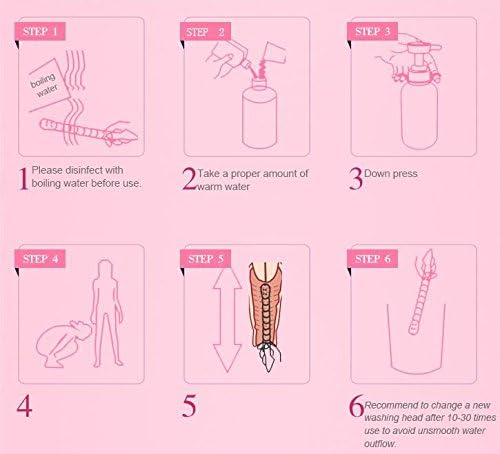 STEP 1

boiling water

1 Please disinfect with boiling water before use.

STEP 2

2 Take a proper amount of warm water

STEP 3

3 Down press

STEP 4

4

STEP 5

5

STEP 6

6 Recommend to change a new washing head after 10-30 times use to avoid unsmooth water outflow.