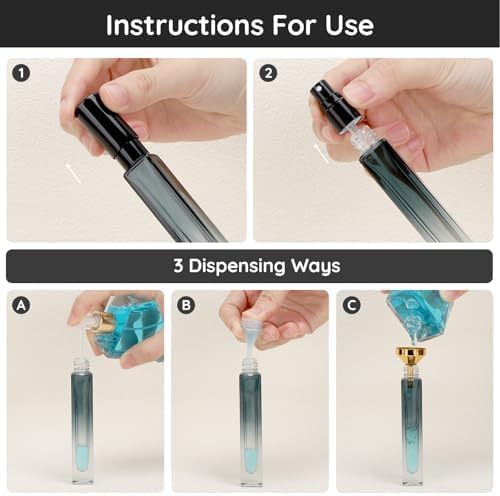 Instructions For Use

1

2

3 Dispensing Ways

A

B

C