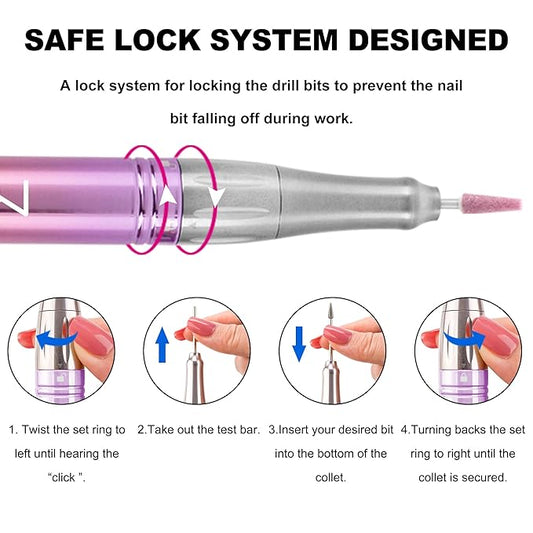 SAFE LOCK SYSTEM DESIGNED

A lock system for locking the drill bits to prevent the nail bit falling off during work.

1. Twist the set ring to left until hearing the "click ".

2.Take out the test bar.

3.Insert your desired bit into the bottom of the collet.

4.Turning backs the set ring to right until the collet is secured.