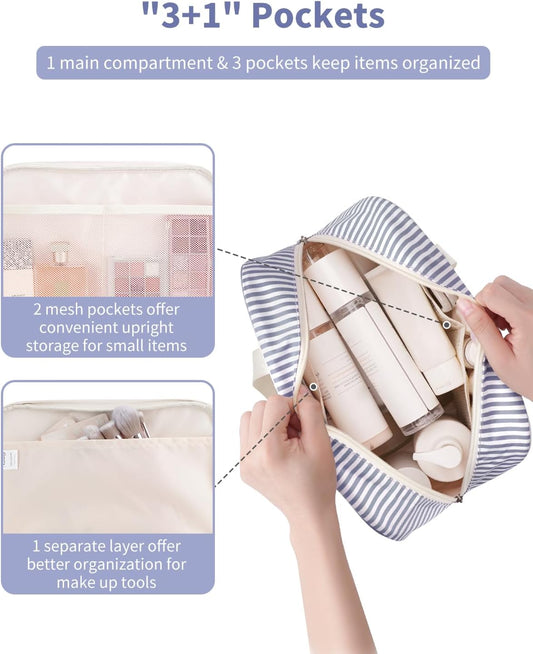 "3+1" Pockets

1 main compartment & 3 pockets keep items organized

2 mesh pockets offer convenient upright storage for small items

1 separate layer offer better organization for make up tools