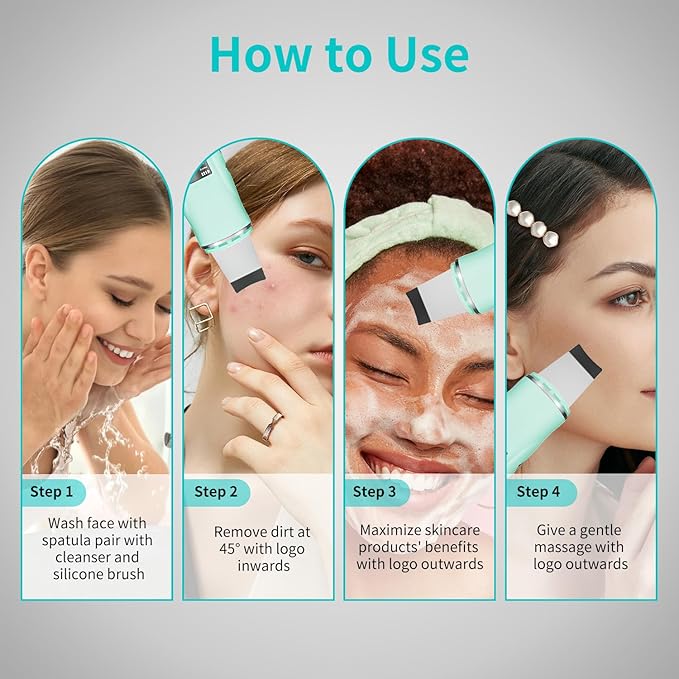 How to Use

Step 1
Wash face with spatula pair with cleanser and silicone brush

Step 2
Remove dirt at 45° with logo inwards

Step 3
Maximize skincare products' benefits with logo outwards

Step 4
Give a gentle massage with logo outwards