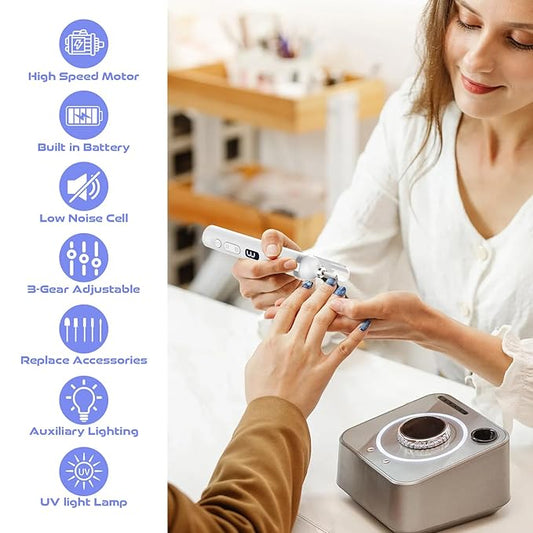 High Speed Motor

Built in Battery

Low Noise Cell

3-Gear Adjustable

Replace Accessories

Auxiliary Lighting

UV

UV light Lamp