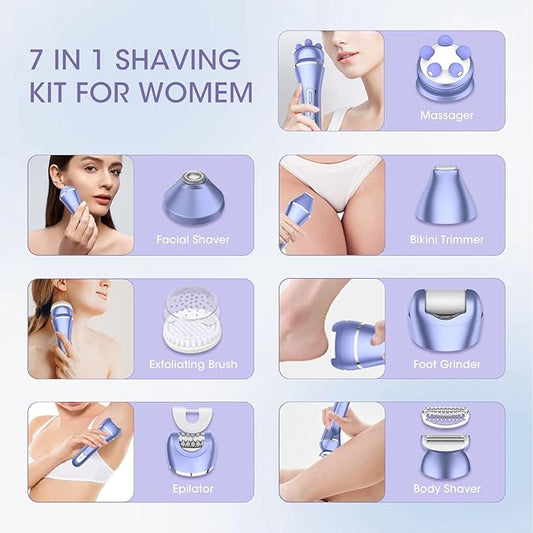 7 IN 1 SHAVING KIT FOR WOMEM

Massager

Facial Shaver

Bikini Trimmer

Exfoliating Brush

Foot Grinder

Epilator

Body Shaver