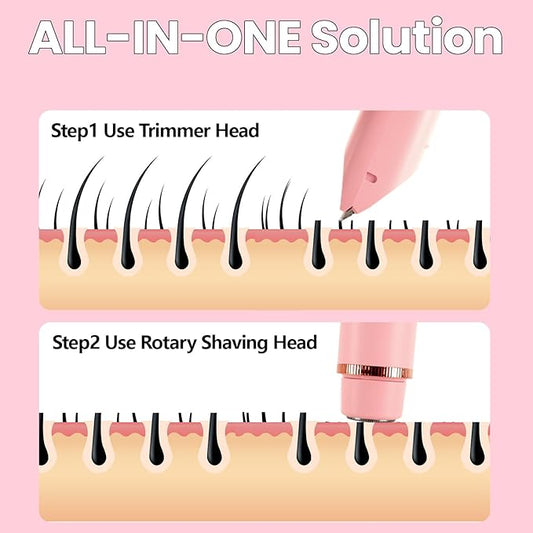 ALL-IN-ONE Solution

Step1 Use Trimmer Head

Step2 Use Rotary Shaving Head